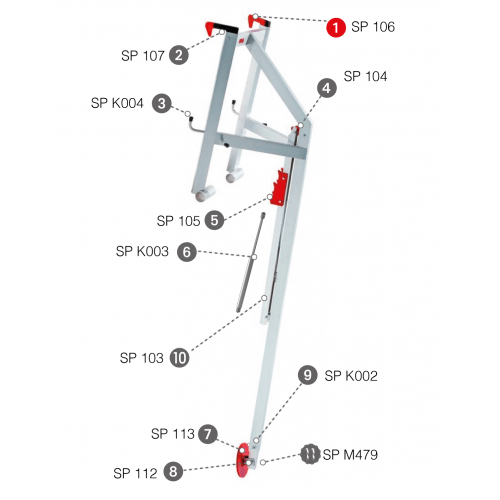 1 SP 106

SP 107 2

SP 104

4

SP K004 3

SP 105 5

SP K003 6

SP 103 10

9 SP K002

SP 113 7

11 SP M479

SP 112 8