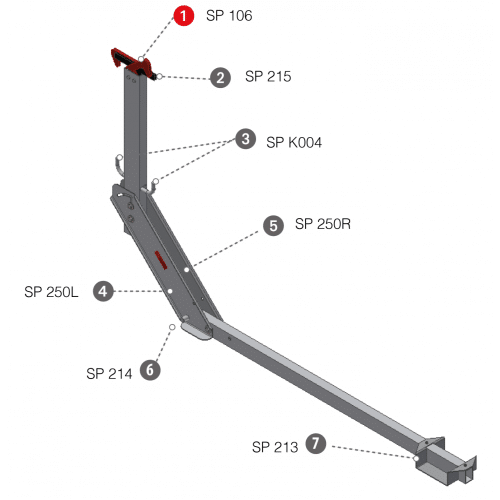 1 SP 106
2 SP 215
3 SP K004
5 SP 250R
SP 250L 4
SP 214 6
SP 213 7