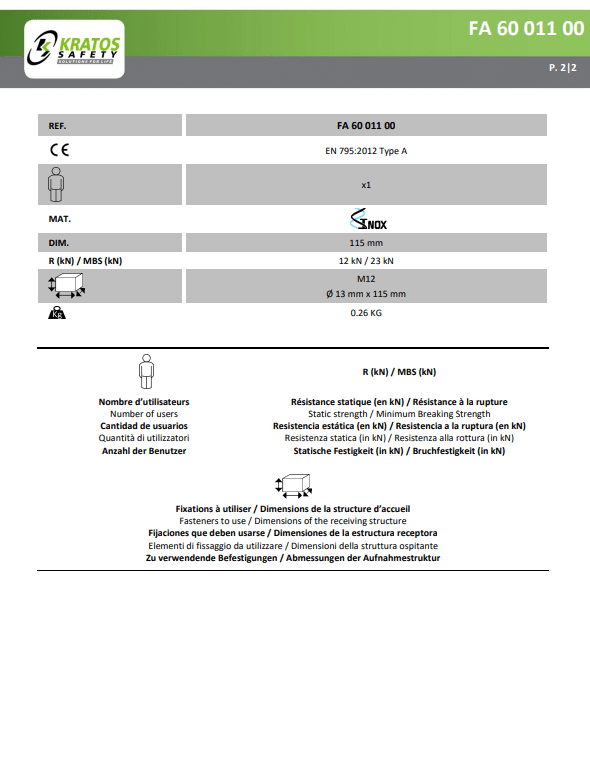 KRATOS SAFETY SOLUTIONS FOR LIFE

FA 60 011 00

P. 2|2

| REF. | FA 60 011 00 |
|---|---|
| CE | EN 795:2012 Type A |
| | x1 |
| MAT. | INOX |
| DIM. | 115 mm |
| R (kN) / MBS (kN) | 12 kN / 23 kN |
| | M12 Ø 13 mm x 115 mm |
| KG | 0.26 KG |

Nombre d'utilisateurs
Number of users
Cantidad de usuarios
Quantità di utilizzatori
Anzahl der Benutzer

R (kN) / MBS (kN)

Résistance statique (en kN) / Résistance à la rupture
Static strength / Minimum Breaking Strength
Resistencia estática (en kN) / Resistencia a la ruptura (en kN)
Resistenza statica (in kN) / Resistenza alla rottura (in kN)
Statische Festigkeit (in kN) / Bruchfestigkeit (in kN)

Fixations à utiliser / Dimensions de la structure d'accueil
Fasteners to use / Dimensions of the receiving structure
Fijaciones que deben usarse / Dimensiones de la estructura receptora
Elementi di fissaggio da utilizzare / Dimensioni della struttura ospitante
Zu verwendende Befestigungen / Abmessungen der Aufnahmestruktur