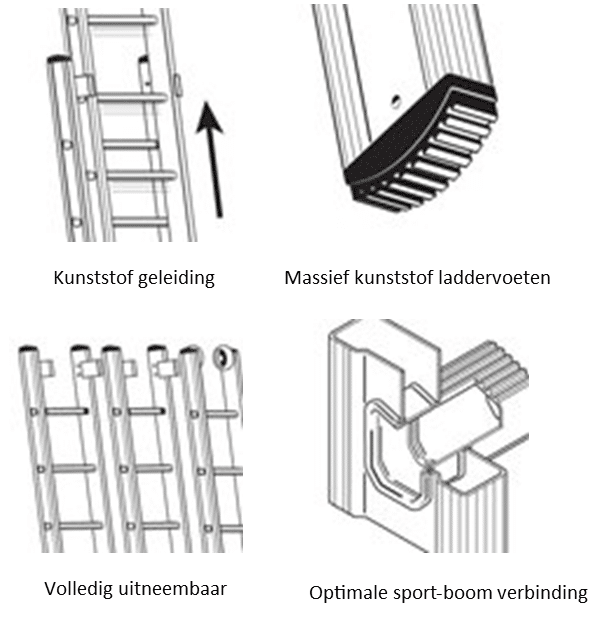 Kunststof geleiding

Massief kunststof laddervoeten

Volledig uitneembaar

Optimale sport-boom verbinding